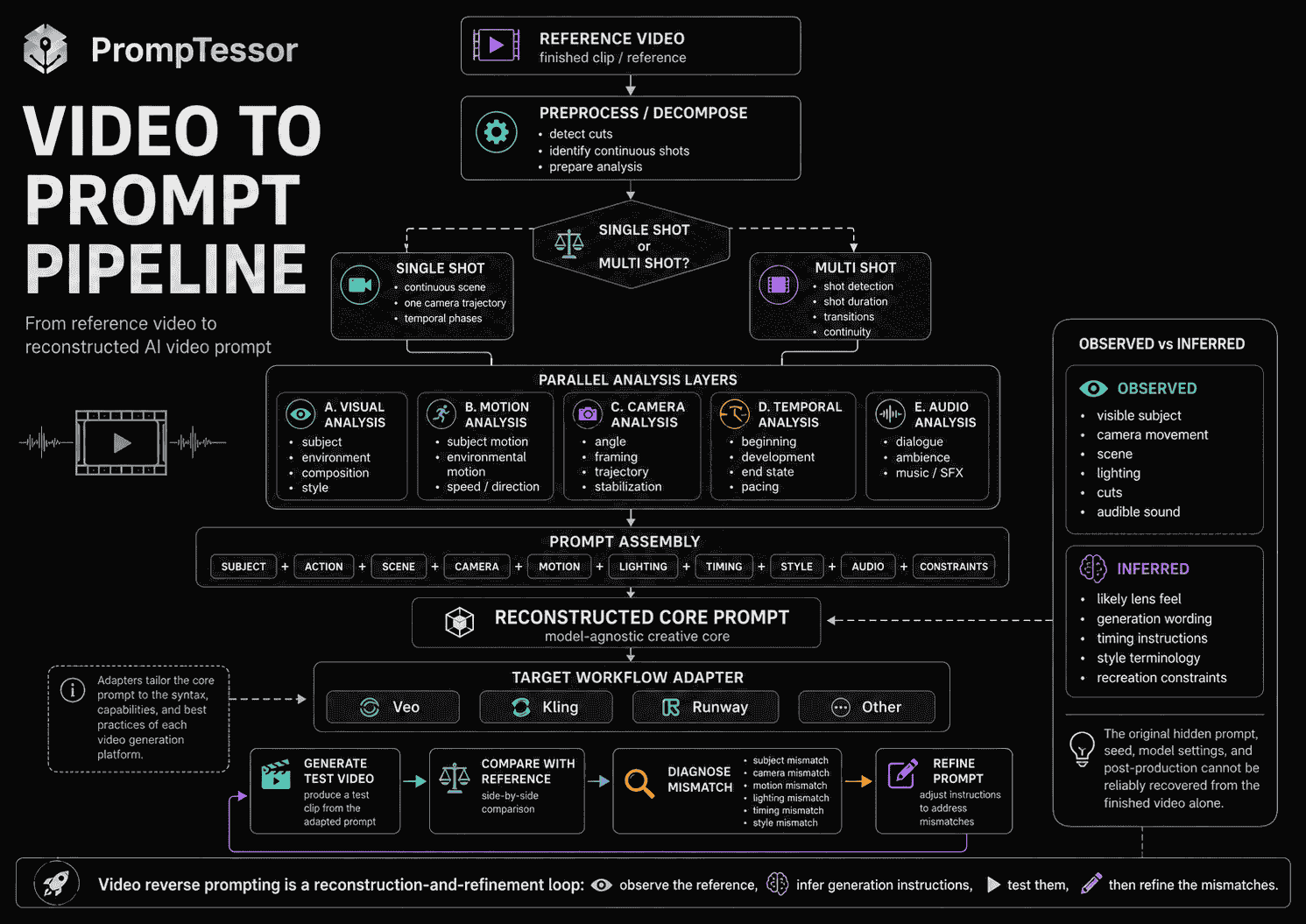 PrompTessor

VIDEO TO PROMPT PIPELINE

From reference video to reconstructed AI video prompt

REFERENCE VIDEO
finished clip / reference

PREPROCESS / DECOMPOSE
• detect cuts
• identify continuous shots
• prepare analysis

SINGLE SHOT or MULTI SHOT?

SINGLE SHOT
• continuous scene
• one camera trajectory
• temporal phases

MULTI SHOT
• shot detection
• shot duration
• transitions
• continuity

PARALLEL ANALYSIS LAYERS

A. VISUAL ANALYSIS
• subject
• environment
• composition
• style

B. MOTION ANALYSIS
• subject motion
• environmental motion
• speed / direction

C. CAMERA ANALYSIS
• angle
• framing
• trajectory
• stabilization

D. TEMPORAL ANALYSIS
• beginning
• development
• end state
• pacing

E. AUDIO ANALYSIS
• dialogue
• ambience
• music / SFX

PROMPT ASSEMBLY
SUBJECT + ACTION + SCENE + CAMERA + MOTION + LIGHTING + TIMING + STYLE + AUDIO + CONSTRAINTS

RECONSTRUCTED CORE PROMPT
model-agnostic creative core

Adapters tailor the core prompt to the syntax, capabilities, and best practices of each video generation platform.

TARGET WORKFLOW ADAPTER
Veo
Kling
Runway
Other

GENERATE TEST VIDEO
produce a test clip from the adapted prompt

COMPARE WITH REFERENCE
side-by-side comparison

DIAGNOSE MISMATCH
• subject mismatch
• camera mismatch
• motion mismatch
• lighting mismatch
• timing mismatch
• style mismatch

REFINE PROMPT
adjust instructions to address mismatches

OBSERVED vs INFERRED

OBSERVED
• visible subject
• camera movement
• scene
• lighting
• cuts
• audible sound

INFERRED
• likely lens feel
• generation wording
• timing instructions
• style terminology
• recreation constraints

The original hidden prompt, seed, model settings, and post-production cannot be reliably recovered from the finished video alone.

Video reverse prompting is a reconstruction-and-refinement loop: observe the reference, infer generation instructions, test them, then refine the mismatches.